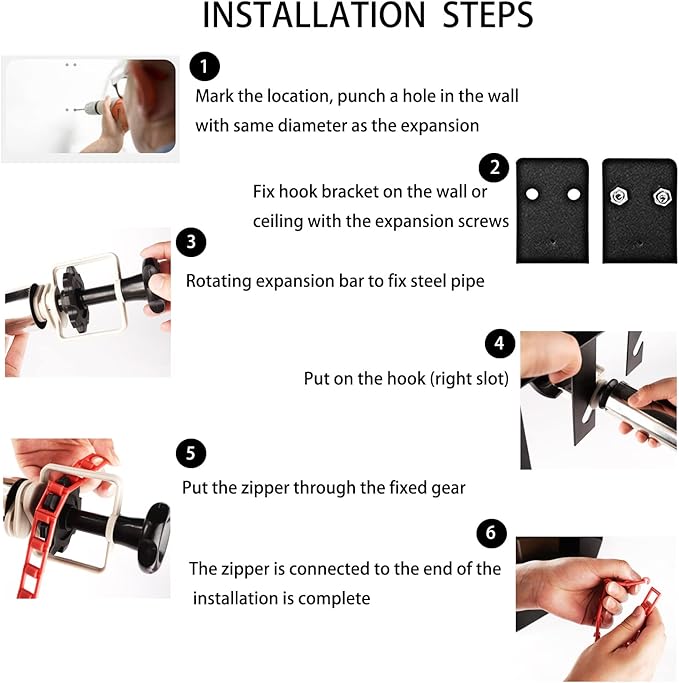 INSTALLATION STEPS

1
Mark the location, punch a hole in the wall with same diameter as the expansion

2
Fix hook bracket on the wall or ceiling with the expansion screws

3
Rotating expansion bar to fix steel pipe

4
Put on the hook (right slot)

5
Put the zipper through the fixed gear

6
The zipper is connected to the end of the installation is complete