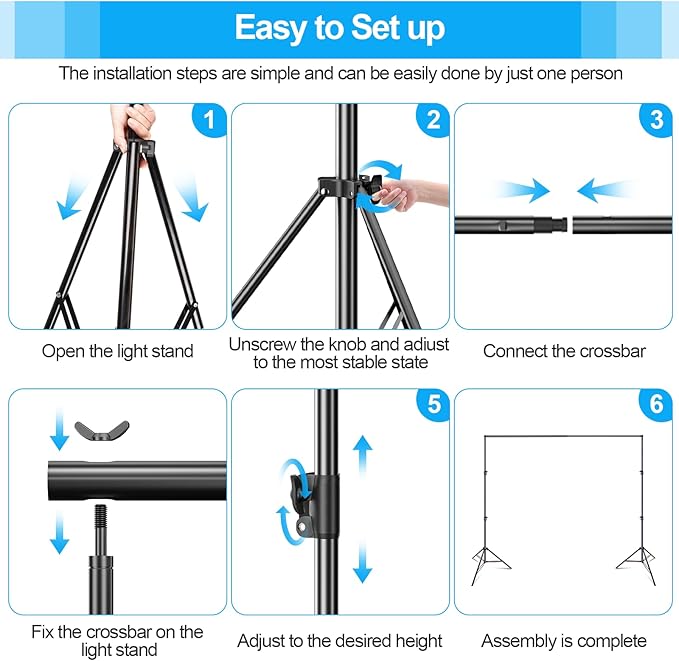 Easy to Set up

The installation steps are simple and can be easily done by just one person

1

Open the light stand

2

Unscrew the knob and adiust to the most stable state

3

Connect the crossbar

Fix the crossbar on the light stand

5

Adjust to the desired height

6

Assembly is complete